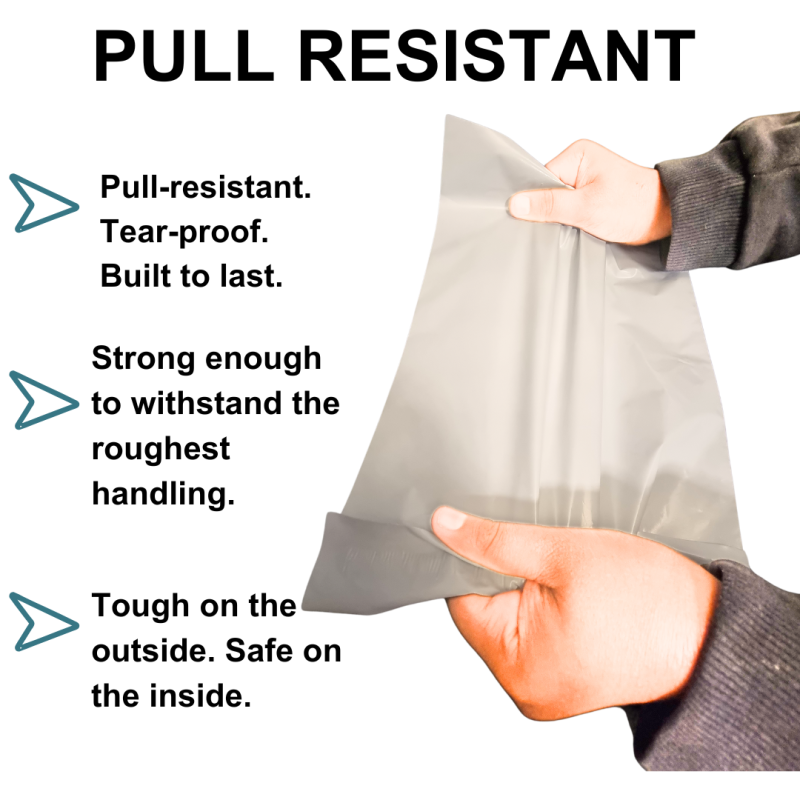 PULL RESISTANT

Pull-resistant.
Tear-proof.
Built to last.

Strong enough to withstand the roughest handling.

Tough on the outside. Safe on the inside.